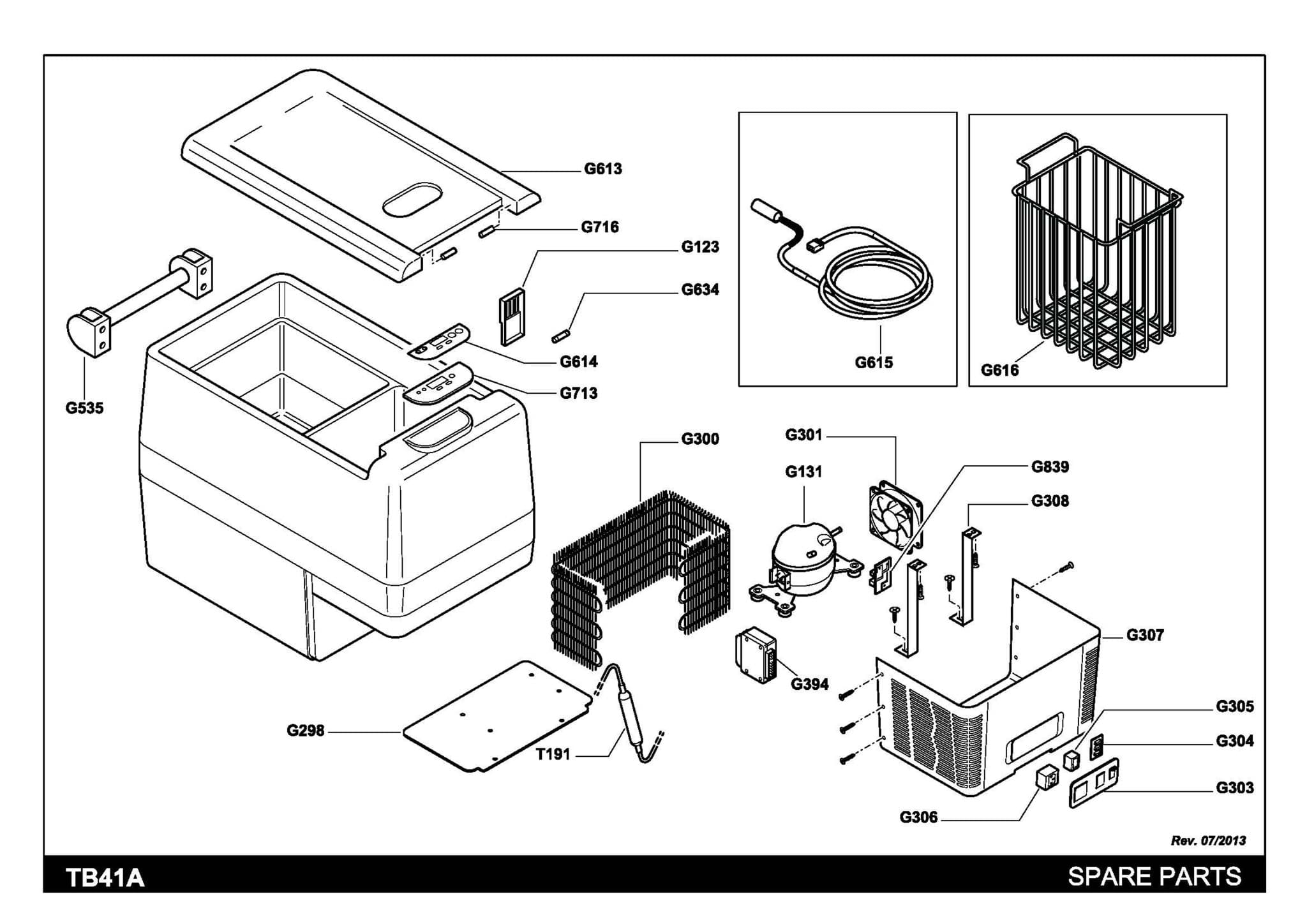 G613

G716

G123

G634

G614

G713

G535

G615

G616

G300

G301

G131

G839

G308

G307

G394

G298

T191

G305

G304

G303

G306

Rev. 07/2013

TB41A

SPARE PARTS