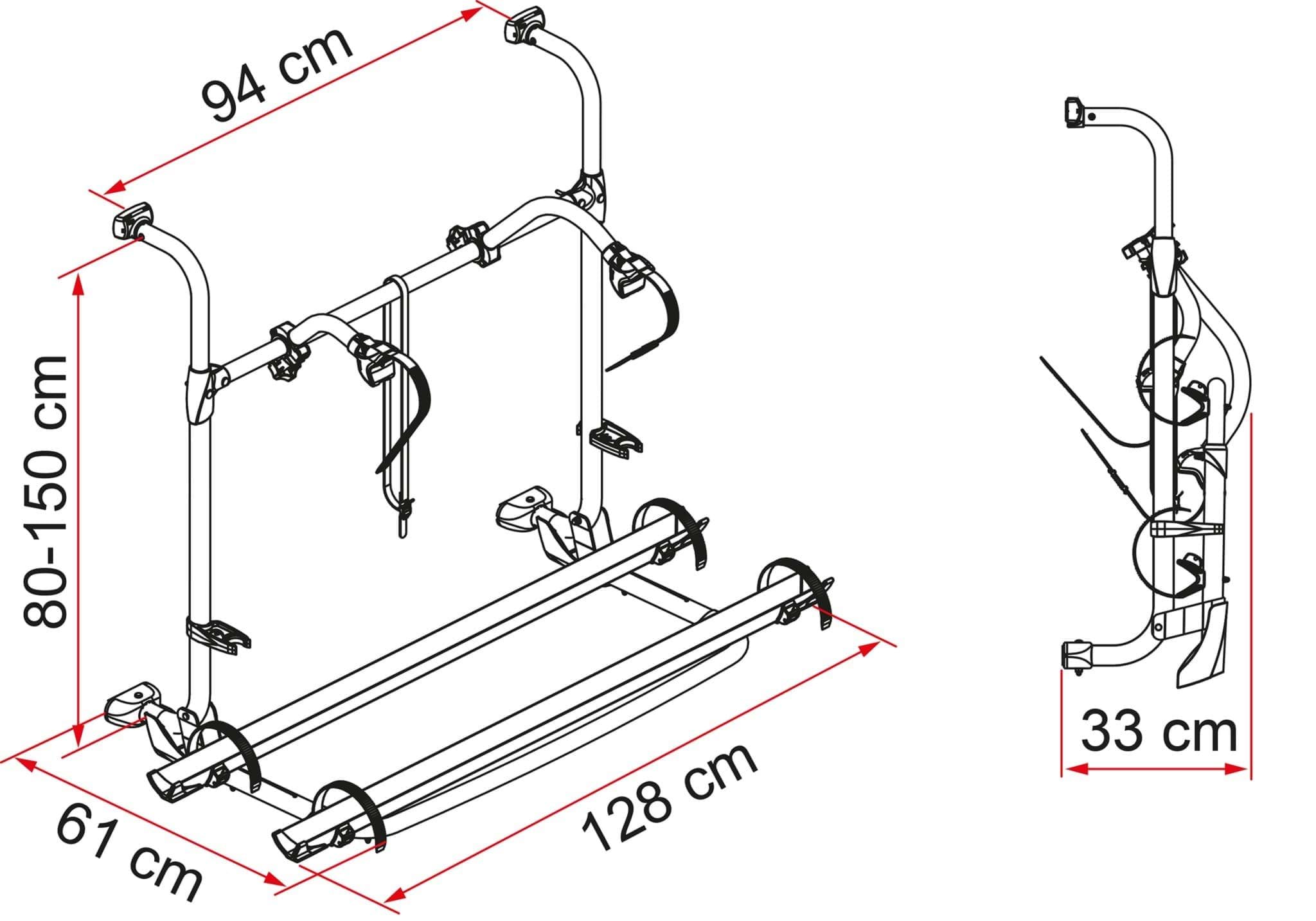 94 cm

80-150 cm

61 cm

128 cm

33 cm