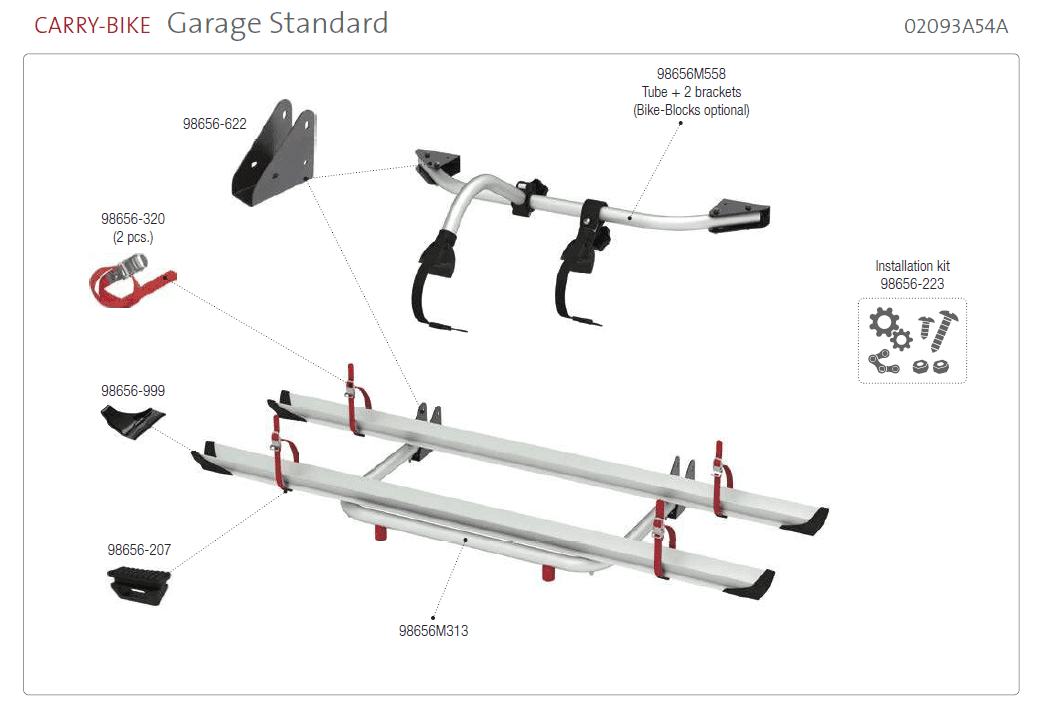 CARRY-BIKE Garage Standard

02093A54A

98656M558
Tube + 2 brackets
(Bike-Blocks optional)

98656-622

98656-320
(2 pcs.)

Installation kit
98656-223

98656-999

98656-207

98656M313